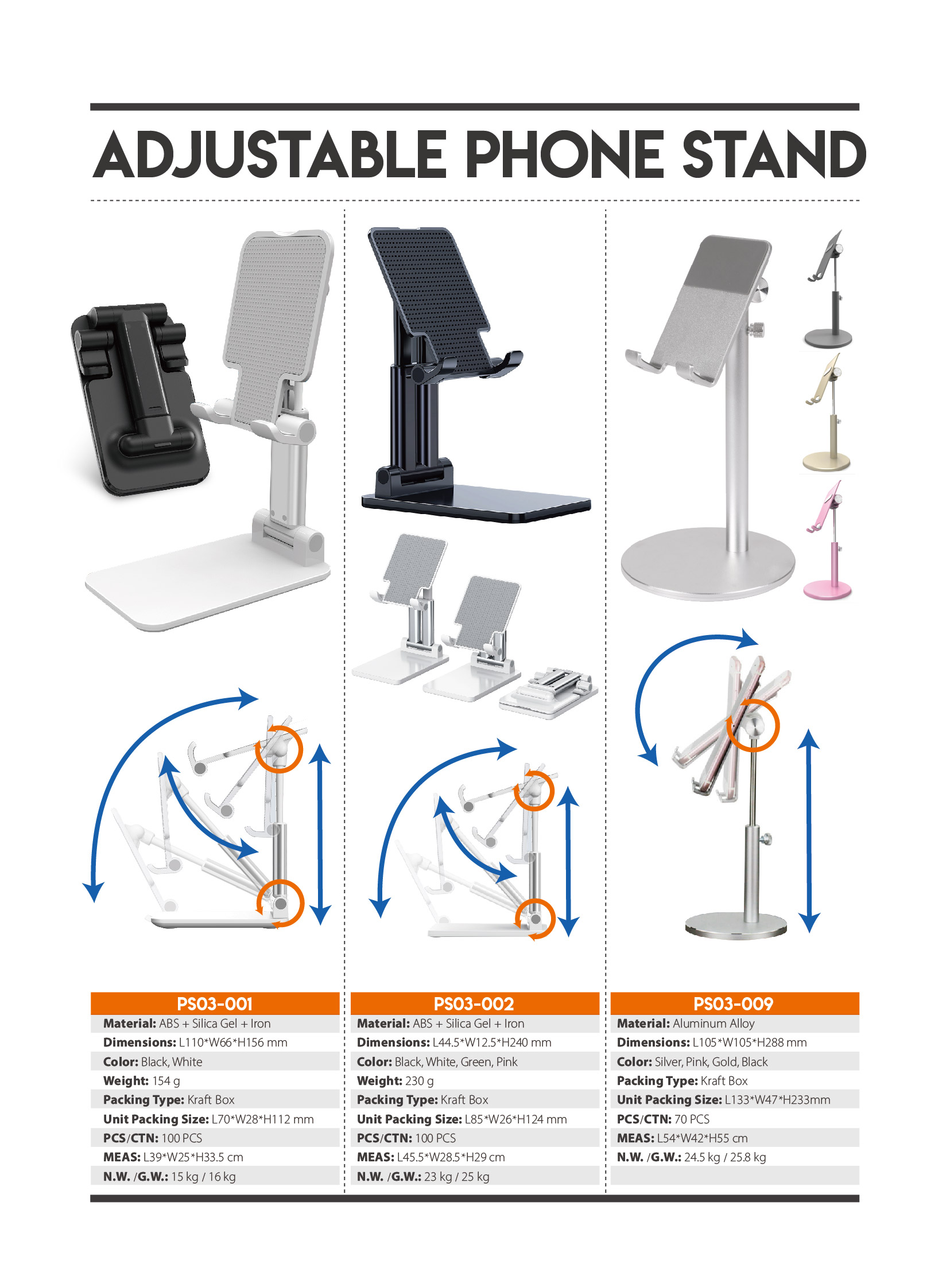 ADJUSTABLE PHONE STAND

PS03-001
Material: ABS + Silica Gel + Iron
Dimensions: L110*W66*H156 mm
Color: Black, White
Weight: 154 g
Packing Type: Kraft Box
Unit Packing Size: L70*W28*H112 mm
PCS/CTN: 100 PCS
MEAS: L39*W25*H33.5 cm
N.W. /G.W.: 15 kg / 16 kg

PS03-002
Material: ABS + Silica Gel + Iron
Dimensions: L44.5*W12.5*H240 mm
Color: Black, White, Green, Pink
Weight: 230 g
Packing Type: Kraft Box
Unit Packing Size: L85*W26*H124 mm
PCS/CTN: 100 PCS
MEAS: L45.5*W28.5*H29 cm
N.W. /G.W.: 23 kg / 25 kg

PS03-009
Material: Aluminum Alloy
Dimensions: L105*W105*H288 mm
Color: Silver, Pink, Gold, Black
Packing Type: Kraft Box
Unit Packing Size: L133*W47*H233mm
PCS/CTN: 70 PCS
MEAS: L54*W42*H55 cm
N.W. /G.W.: 24.5 kg / 25.8 kg