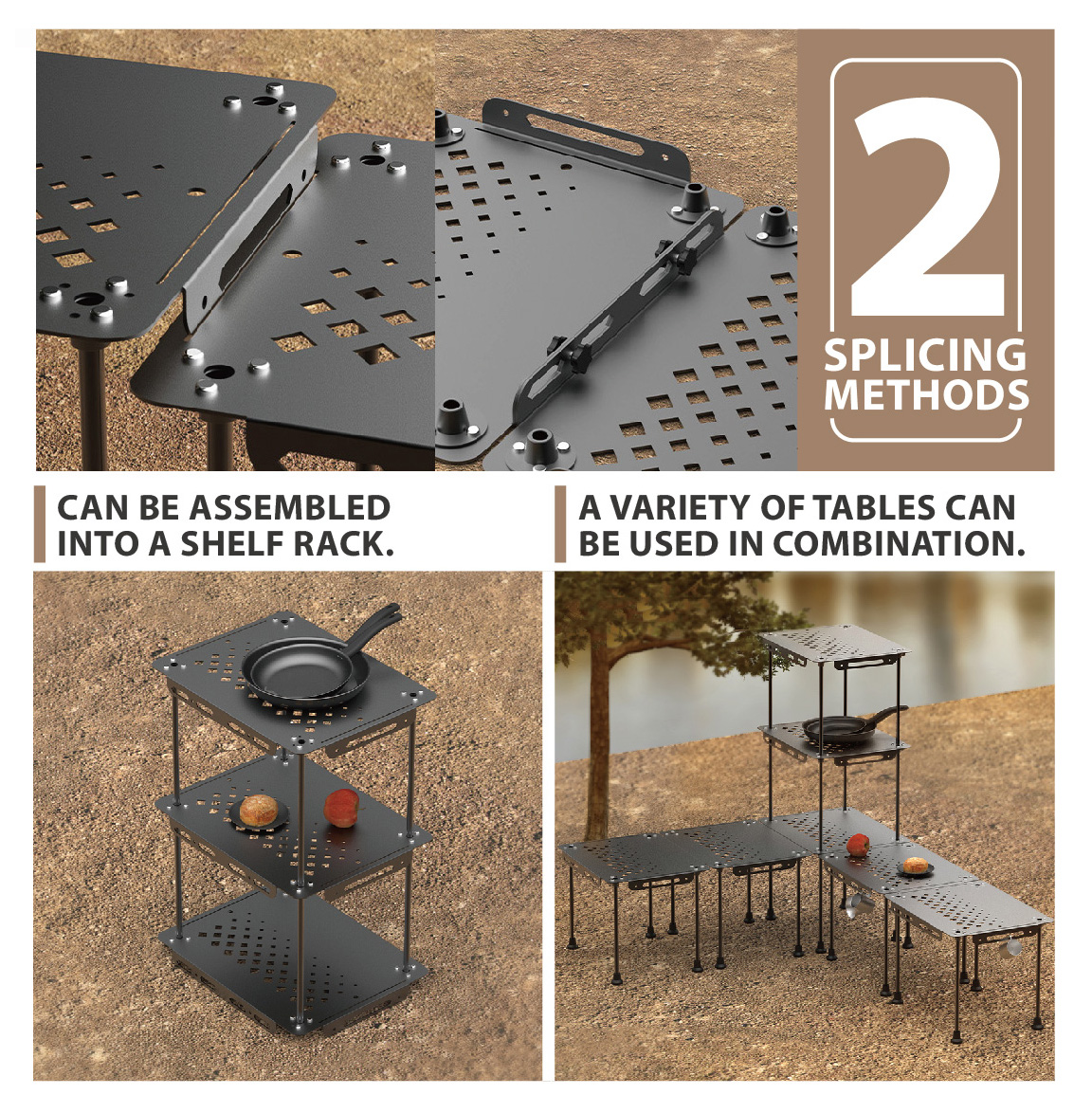 2
SPLICING METHODS

CAN BE ASSEMBLED INTO A SHELF RACK.

A VARIETY OF TABLES CAN BE USED IN COMBINATION.