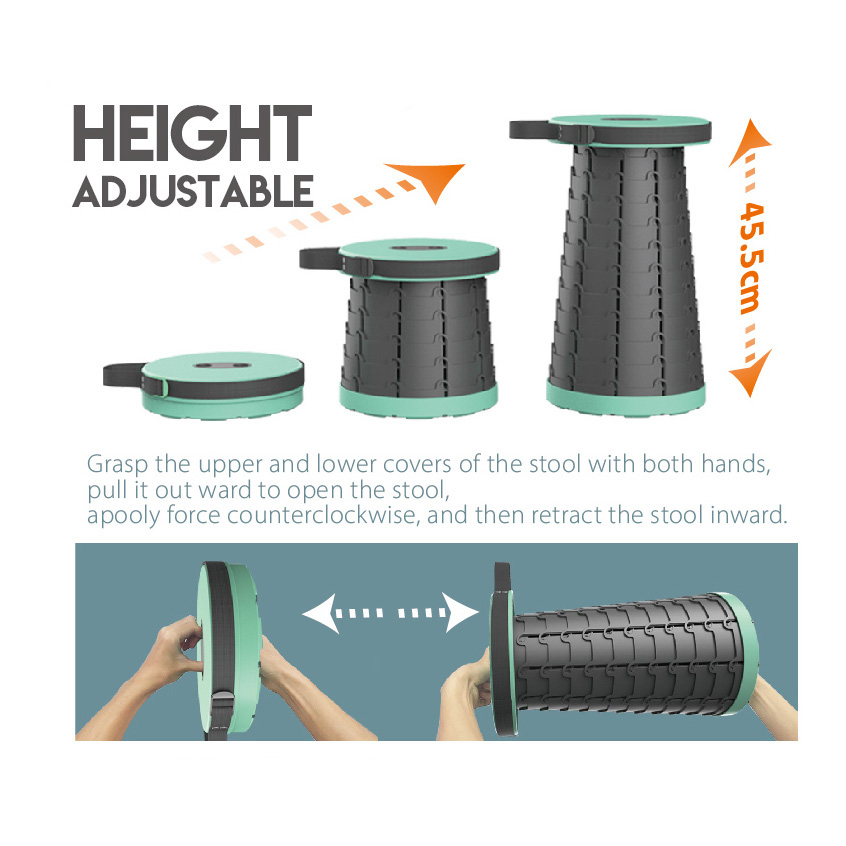 HEIGHT
ADJUSTABLE

45.5cm

Grasp the upper and lower covers of the stool with both hands, pull it out ward to open the stool, apooly force counterclockwise, and then retract the stool inward.