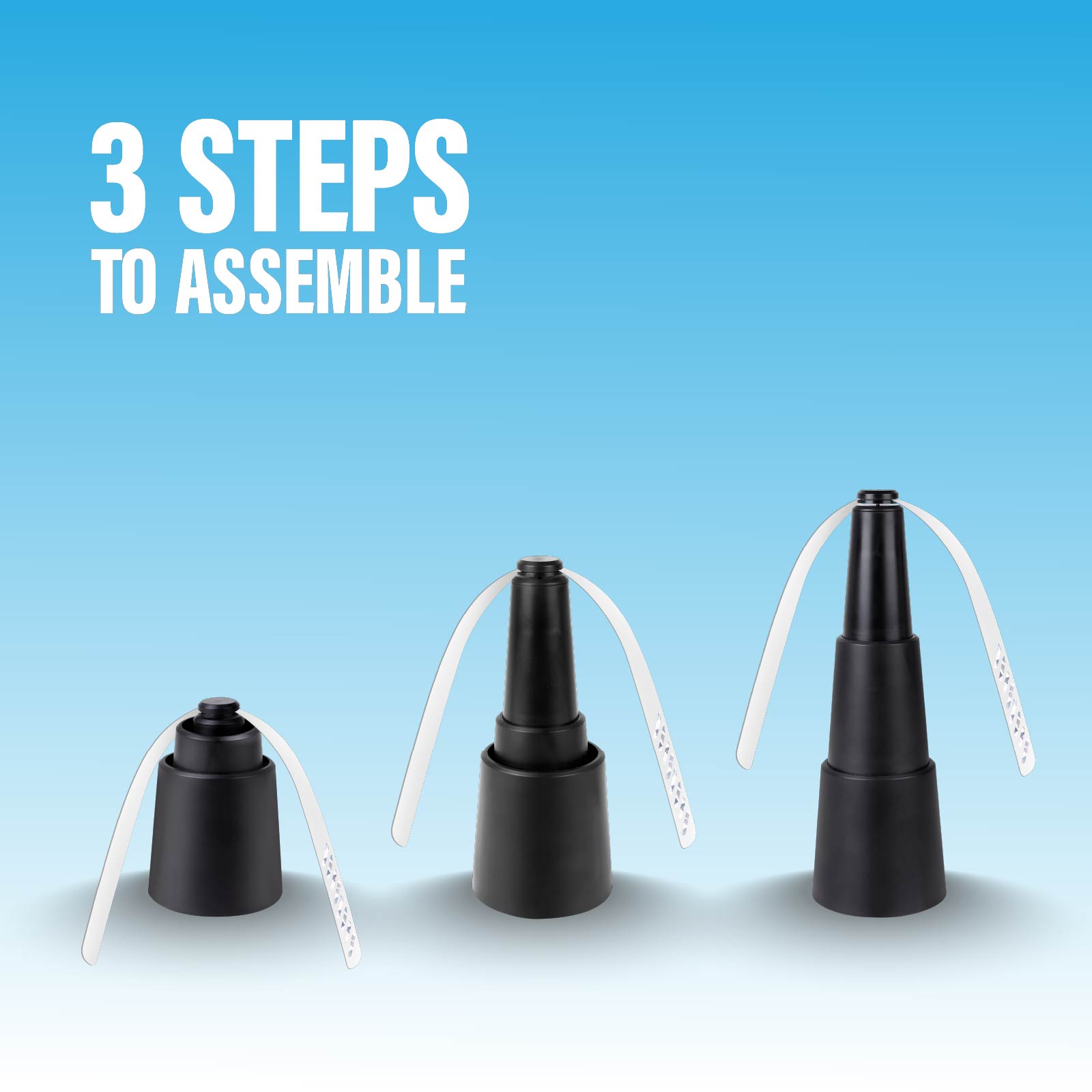 3 STEPS
TO ASSEMBLE