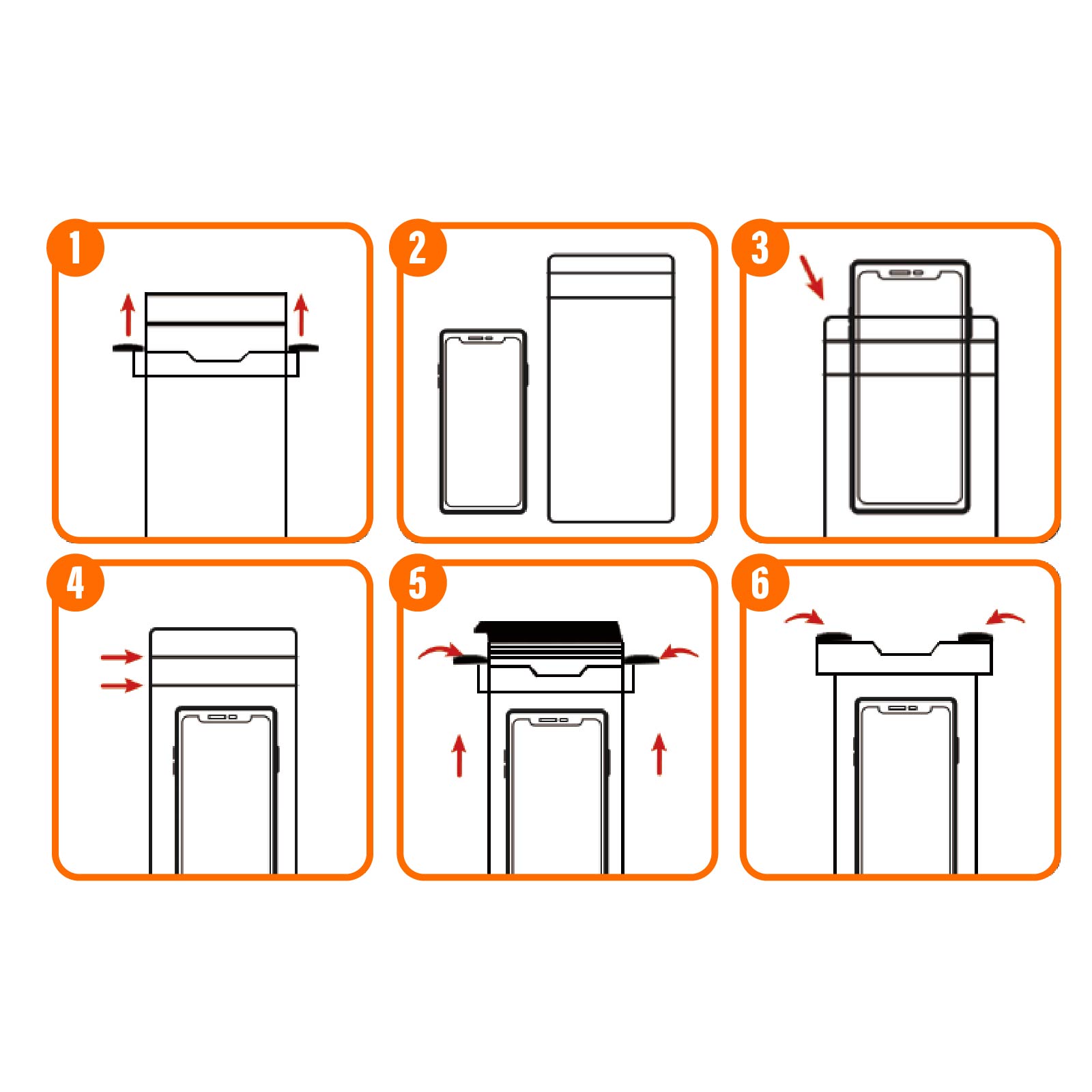 1

2

3

4

5

6