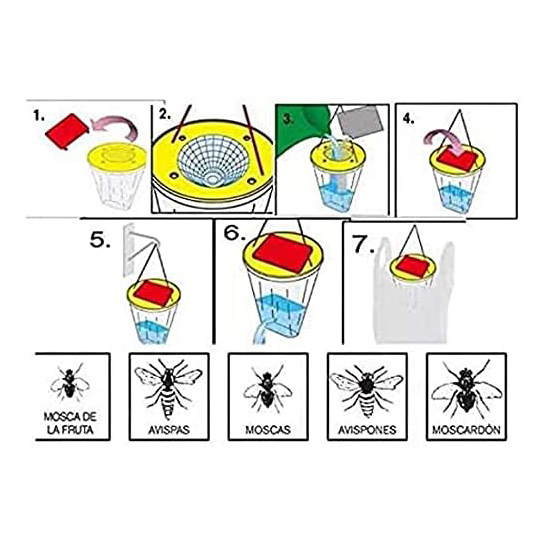 1.

2.

3.

4.

5.

6.

7.

MOSCA DE LA FRUTA

AVISPAS

MOSCAS

AVISPONES

MOSCARDÓN