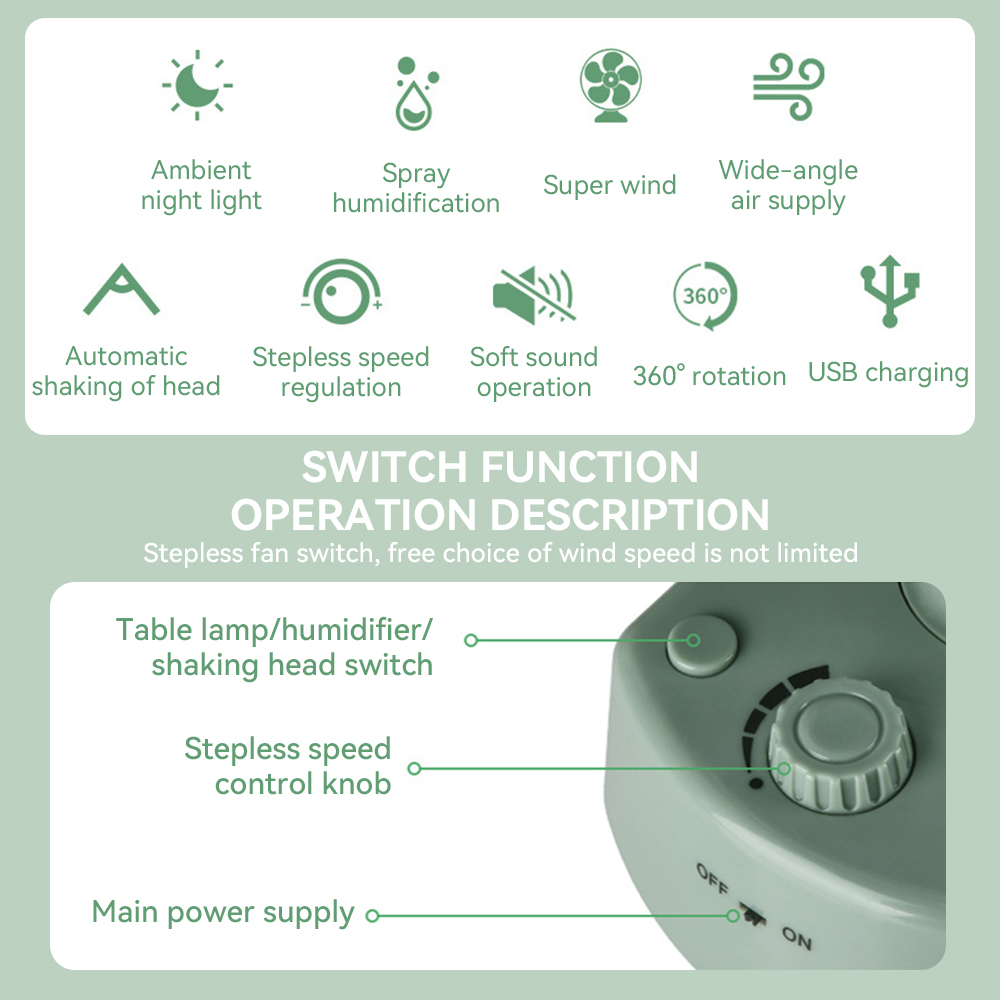 Ambient night light

Spray humidification

Super wind

Wide-angle air supply

Automatic shaking of head

Stepless speed regulation

Soft sound operation

360°

360° rotation

USB charging

SWITCH FUNCTION OPERATION DESCRIPTION

Stepless fan switch, free choice of wind speed is not limited

Table lamp/humidifier/ shaking head switch

Stepless speed control knob

Main power supply

OFF

ON