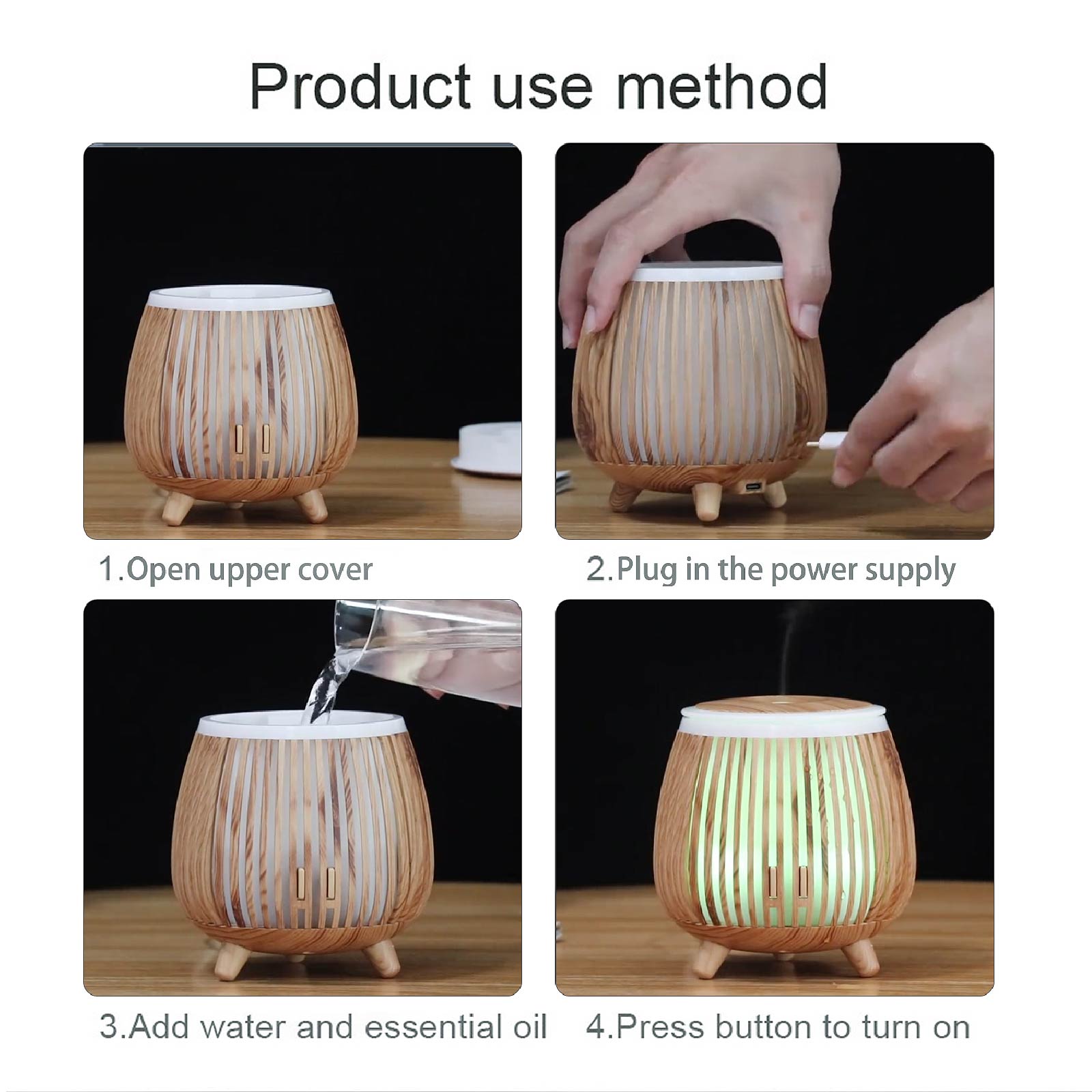 Product use method

1.Open upper cover

2.Plug in the power supply

3.Add water and essential oil

4.Press button to turn on